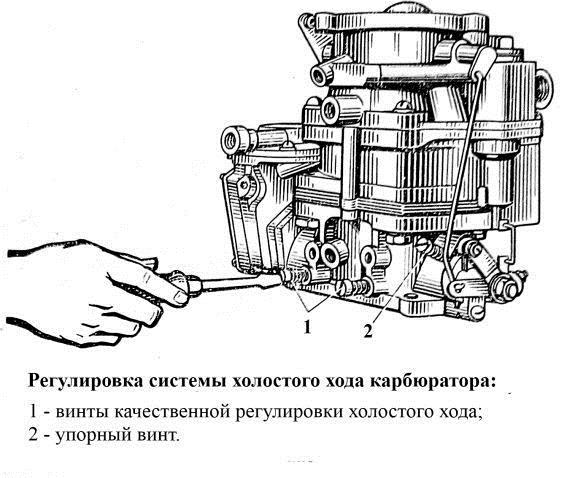 1

2

Регулировка системы холостого хода карбюратора:

1 - винты качественной регулировки холостого хода;
2 - упорный винт.