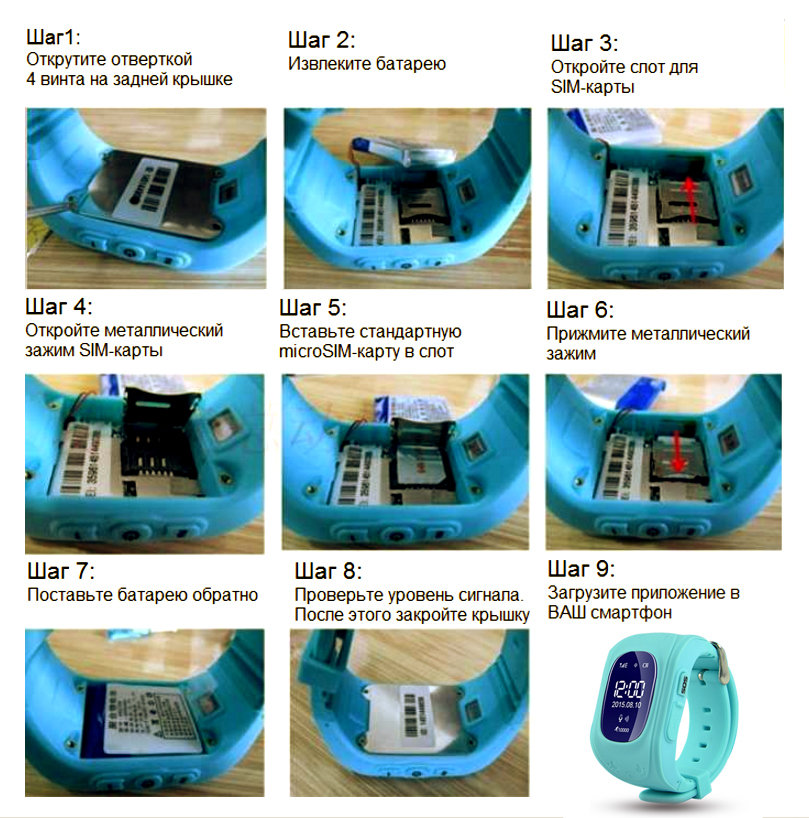 Шаг1:
Открутите отверткой 4 винта на задней крышке

Шаг 2:
Извлеките батарею

Шаг 3:
Откройте слот для SIM-карты

Шаг 4:
Откройте металлический зажим SIM-карты

Шаг 5:
Вставьте стандартную microSIM-карту в слот

Шаг 6:
Прижмите металлический зажим

Шаг 7:
Поставьте батарею обратно

Шаг 8:
Проверьте уровень сигнала. После этого закройте крышку

Шаг 9:
Загрузите приложение в ВАШ смартфон

12:00
2015.08.10
SOS